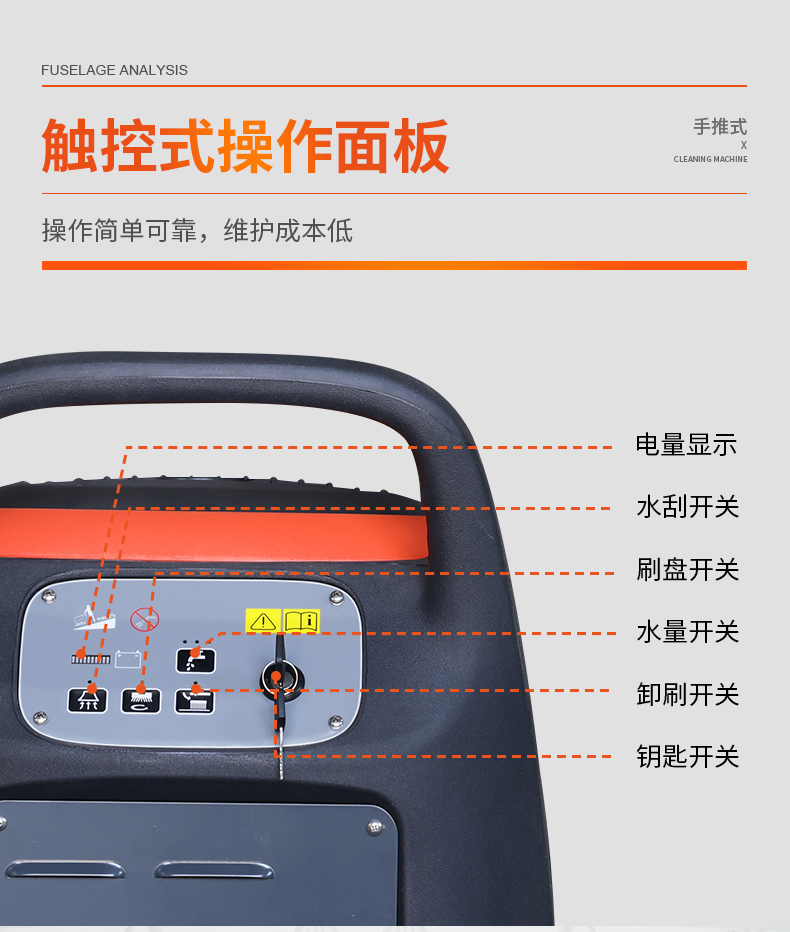 FUSELAGE ANALYSIS

触控式操作面板

手推式
X
CLEANING MACHINE

操作简单可靠，维护成本低

电量显示

水刮开关

刷盘开关

水量开关

卸刷开关

钥匙开关